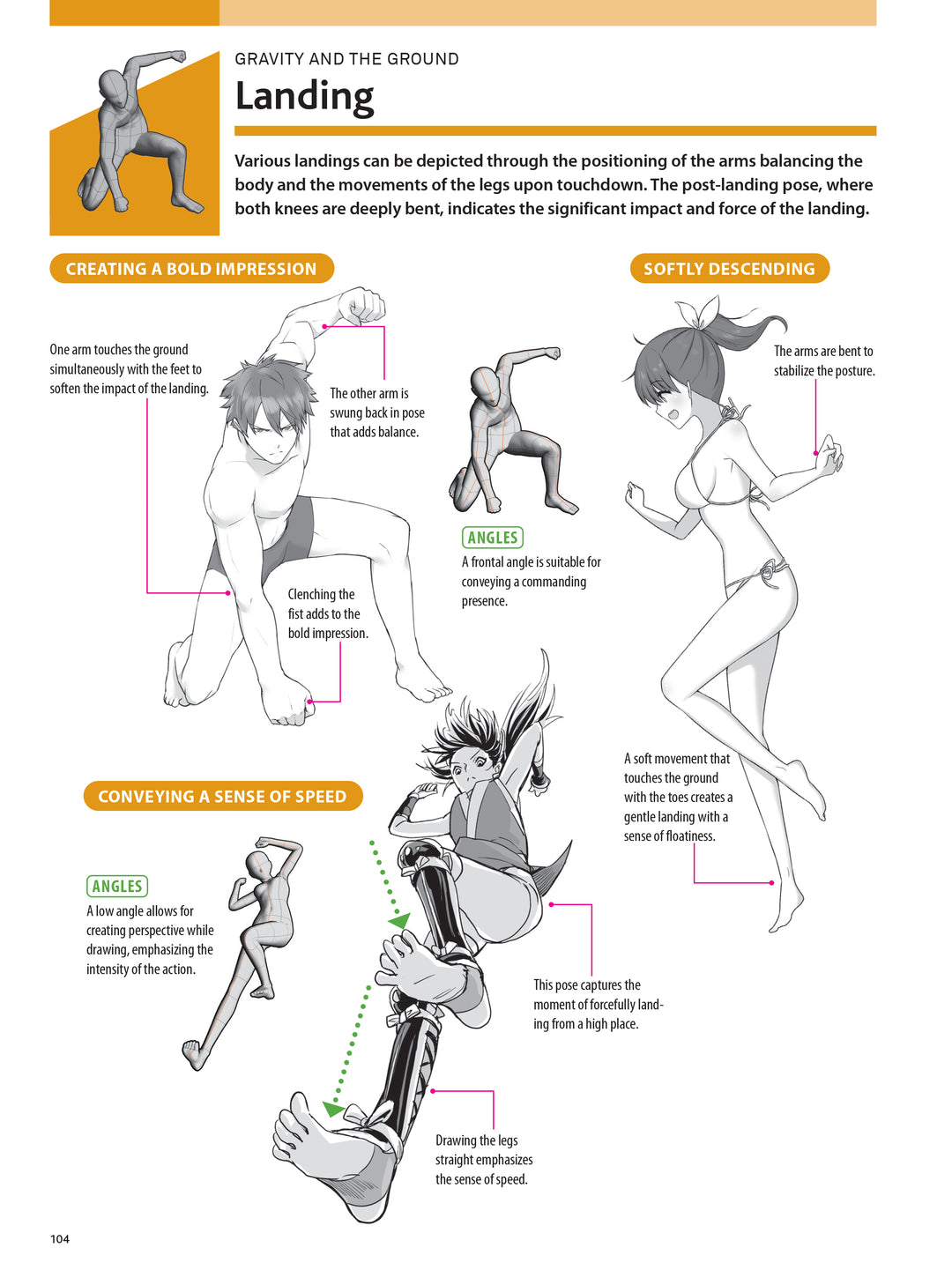 GRAVITY AND THE GROUND

Landing

Various landings can be depicted through the positioning of the arms balancing the body and the movements of the legs upon touchdown. The post-landing pose, where both knees are deeply bent, indicates the significant impact and force of the landing.

CREATING A BOLD IMPRESSION

One arm touches the ground simultaneously with the feet to soften the impact of the landing.

The other arm is swung back in pose that adds balance.

Clenching the fist adds to the bold impression.

ANGLES

A frontal angle is suitable for conveying a commanding presence.

SOFTLY DESCENDING

The arms are bent to stabilize the posture.

A soft movement that touches the ground with the toes creates a gentle landing with a sense of floatiness.

CONVEYING A SENSE OF SPEED

ANGLES

A low angle allows for creating perspective while drawing, emphasizing the intensity of the action.

This pose captures the moment of forcefully landing from a high place.

Drawing the legs straight emphasizes the sense of speed.

104