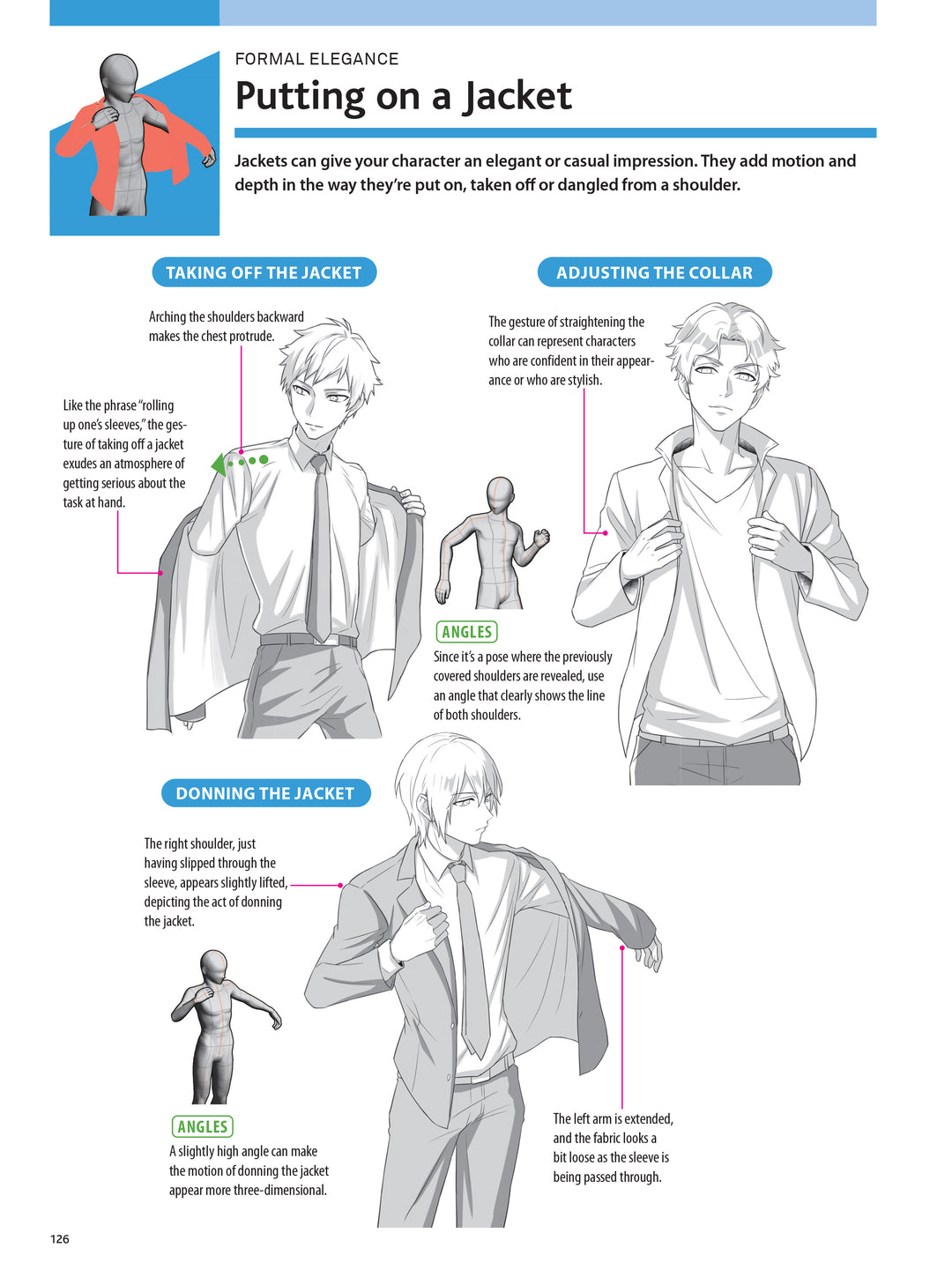 FORMAL ELEGANCE

Putting on a Jacket

Jackets can give your character an elegant or casual impression. They add motion and depth in the way they're put on, taken off or dangled from a shoulder.

TAKING OFF THE JACKET

Arching the shoulders backward makes the chest protrude.

Like the phrase "rolling up one's sleeves," the gesture of taking off a jacket exudes an atmosphere of getting serious about the task at hand.

ADJUSTING THE COLLAR

The gesture of straightening the collar can represent characters who are confident in their appearance or who are stylish.

ANGLES

Since it's a pose where the previously covered shoulders are revealed, use an angle that clearly shows the line of both shoulders.

DONNING THE JACKET

The right shoulder, just having slipped through the sleeve, appears slightly lifted, depicting the act of donning the jacket.

ANGLES

A slightly high angle can make the motion of donning the jacket appear more three-dimensional.

The left arm is extended, and the fabric looks a bit loose as the sleeve is being passed through.

126