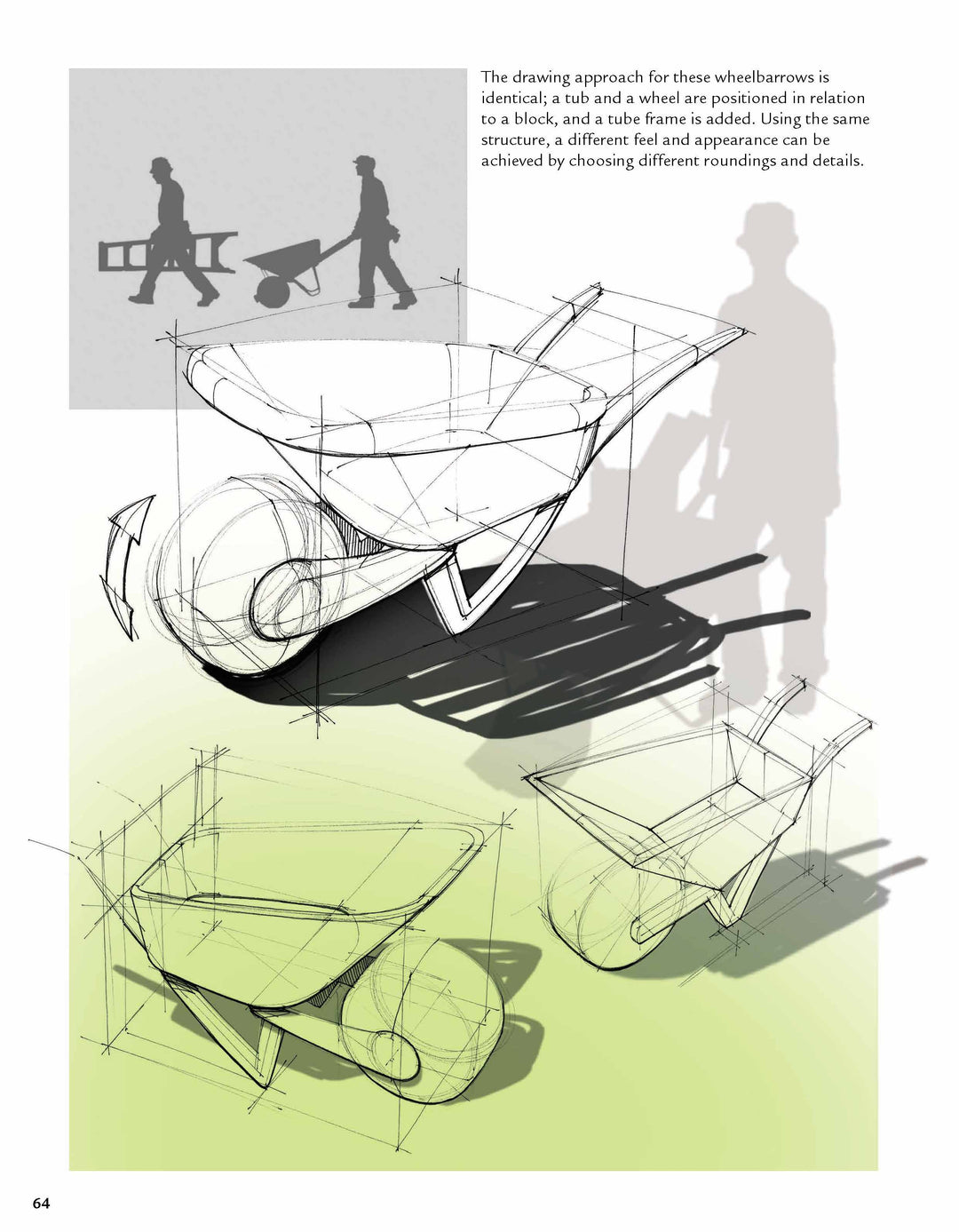 The drawing approach for these wheelbarrows is identical; a tub and a wheel are positioned in relation to a block, and a tube frame is added. Using the same structure, a different feel and appearance can be achieved by choosing different roundings and details.

64