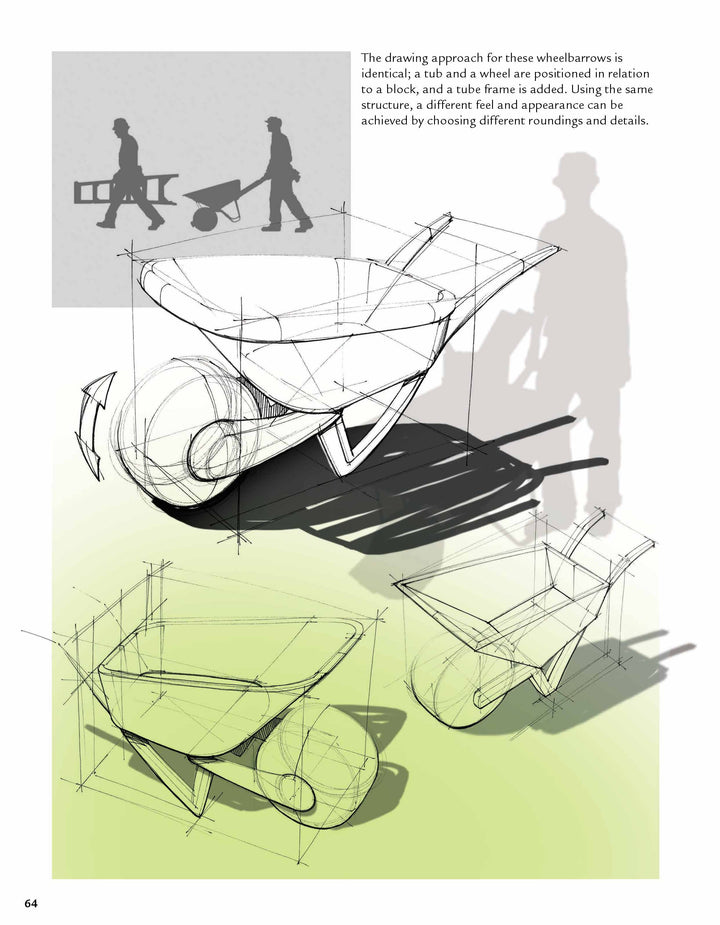 The drawing approach for these wheelbarrows is identical; a tub and a wheel are positioned in relation to a block, and a tube frame is added. Using the same structure, a different feel and appearance can be achieved by choosing different roundings and details.

64