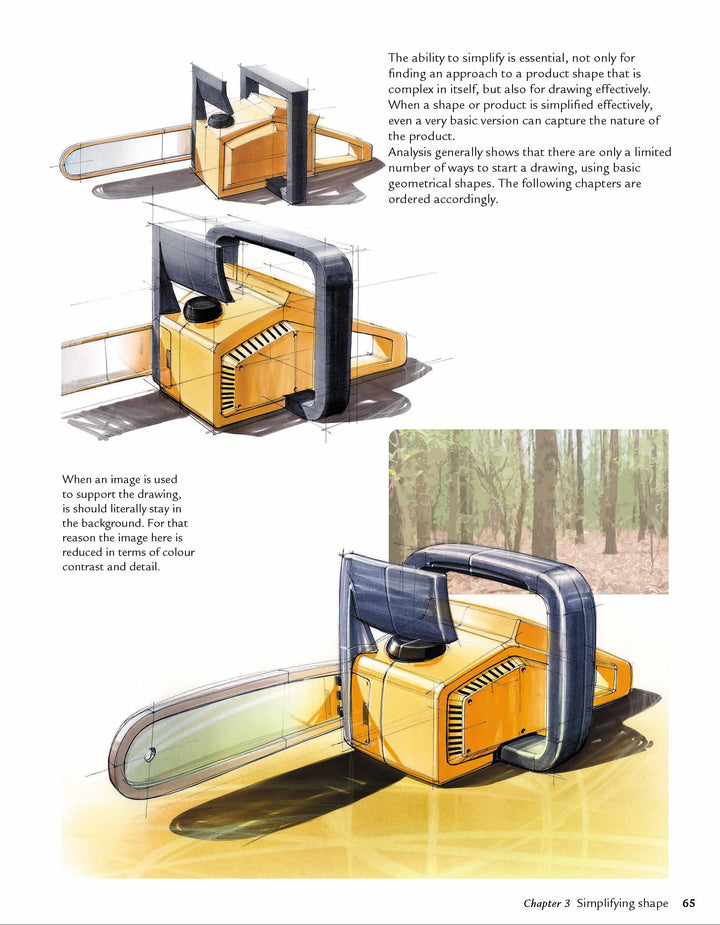 The ability to simplify is essential, not only for finding an approach to a product shape that is complex in itself, but also for drawing effectively. When a shape or product is simplified effectively, even a very basic version can capture the nature of the product.
Analysis generally shows that there are only a limited number of ways to start a drawing, using basic geometrical shapes. The following chapters are ordered accordingly.

When an image is used to support the drawing, is should literally stay in the background. For that reason the image here is reduced in terms of colour contrast and detail.

Chapter 3 Simplifying shape 65