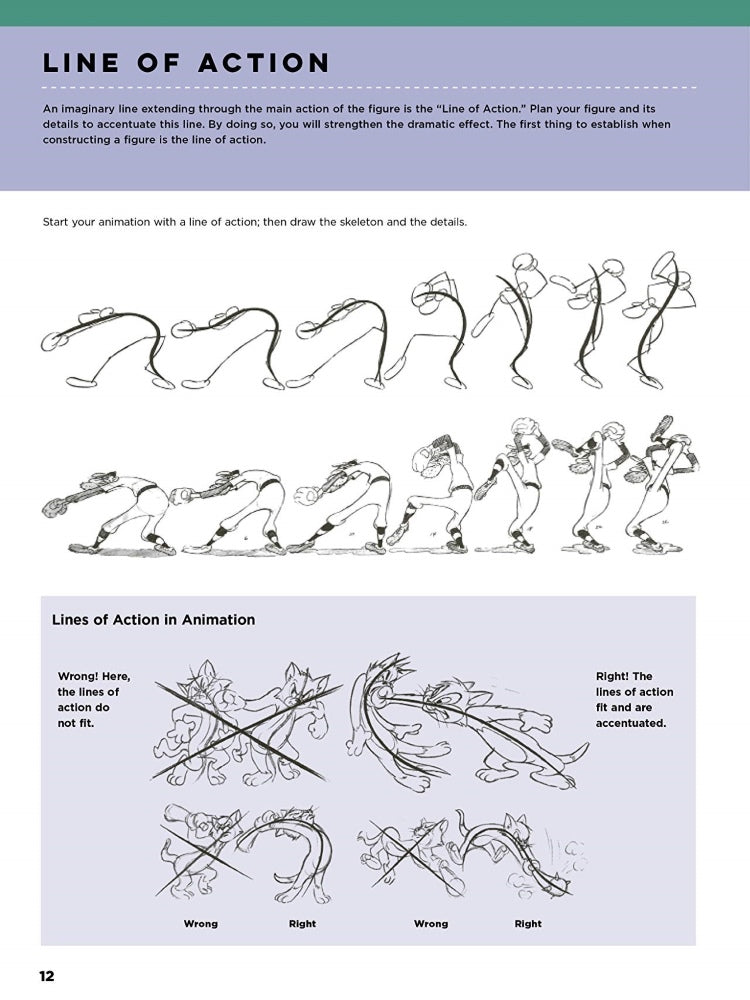 LINE OF ACTION

An imaginary line extending through the main action of the figure is the "Line of Action." Plan your figure and its details to accentuate this line. By doing so, you will strengthen the dramatic effect. The first thing to establish when constructing a figure is the line of action.

Start your animation with a line of action; then draw the skeleton and the details.

Lines of Action in Animation

Wrong! Here, the lines of action do not fit.

Right! The lines of action fit and are accentuated.

Wrong

Right

Wrong

Right

12