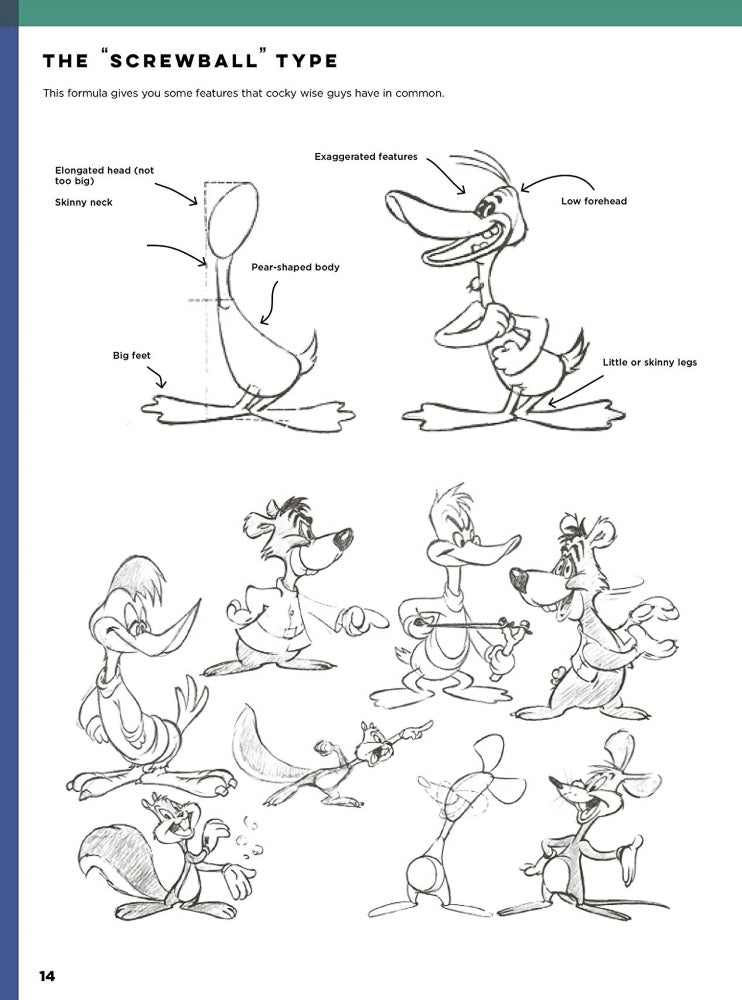 THE "SCREWBALL" TYPE

This formula gives you some features that cocky wise guys have in common.

Elongated head (not too big)

Skinny neck

Pear-shaped body

Big feet

Exaggerated features

Low forehead

Little or skinny legs

14