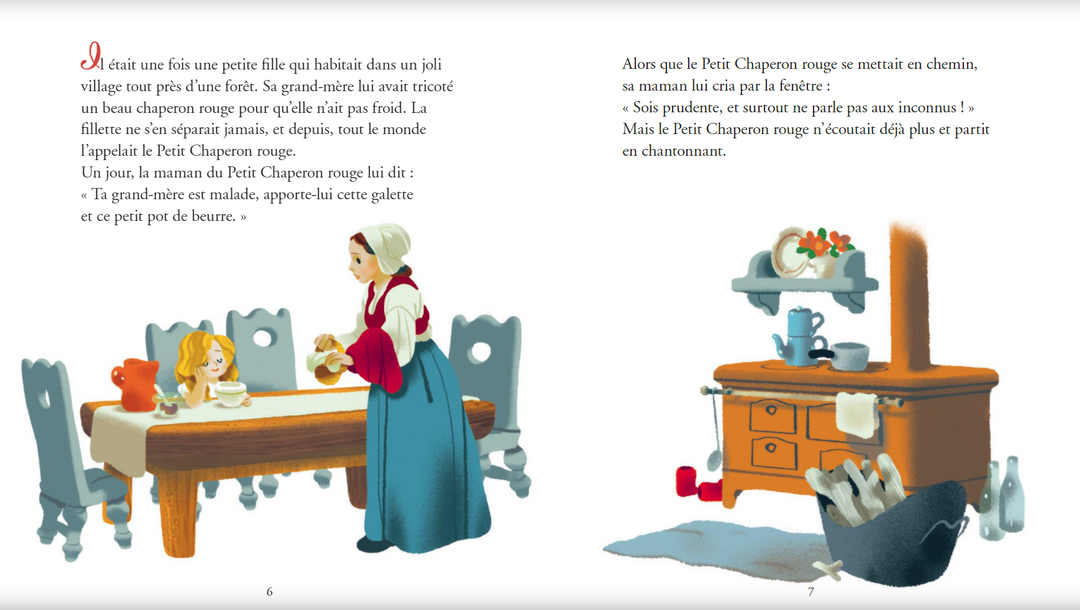 Il était une fois une petite fille qui habitait dans un joli village tout près d'une forêt. Sa grand-mère lui avait tricoté un beau chaperon rouge pour qu'elle n'ait pas froid. La fillette ne s'en séparait jamais, et depuis, tout le monde l'appelait le Petit Chaperon rouge.
Un jour, la maman du Petit Chaperon rouge lui dit :
« Ta grand-mère est malade, apporte-lui cette galette et ce petit pot de beurre. »

6

Alors que le Petit Chaperon rouge se mettait en chemin, sa maman lui cria par la fenêtre :
« Sois prudente, et surtout ne parle pas aux inconnus ! »
Mais le Petit Chaperon rouge n'écoutait déjà plus et partit en chantonnant.

7