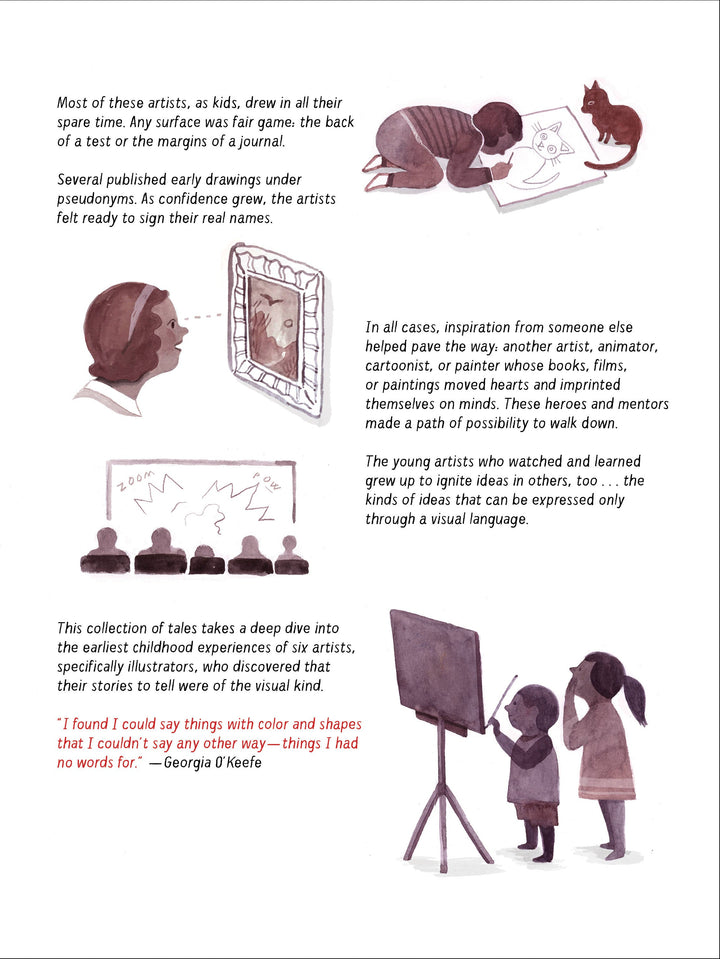 Most of these artists, as kids, drew in all their spare time. Any surface was fair game: the back of a test or the margins of a journal.

Several published early drawings under pseudonyms. As confidence grew, the artists felt ready to sign their real names.

In all cases, inspiration from someone else helped pave the way: another artist, animator, cartoonist, or painter whose books, films, or paintings moved hearts and imprinted themselves on minds. These heroes and mentors made a path of possibility to walk down.

The young artists who watched and learned grew up to ignite ideas in others, too . . . the kinds of ideas that can be expressed only through a visual language.

ZOOM

POW

This collection of tales takes a deep dive into the earliest childhood experiences of six artists, specifically illustrators, who discovered that their stories to tell were of the visual kind.

"I found I could say things with color and shapes that I couldn't say any other way—things I had no words for." —Georgia O'Keefe