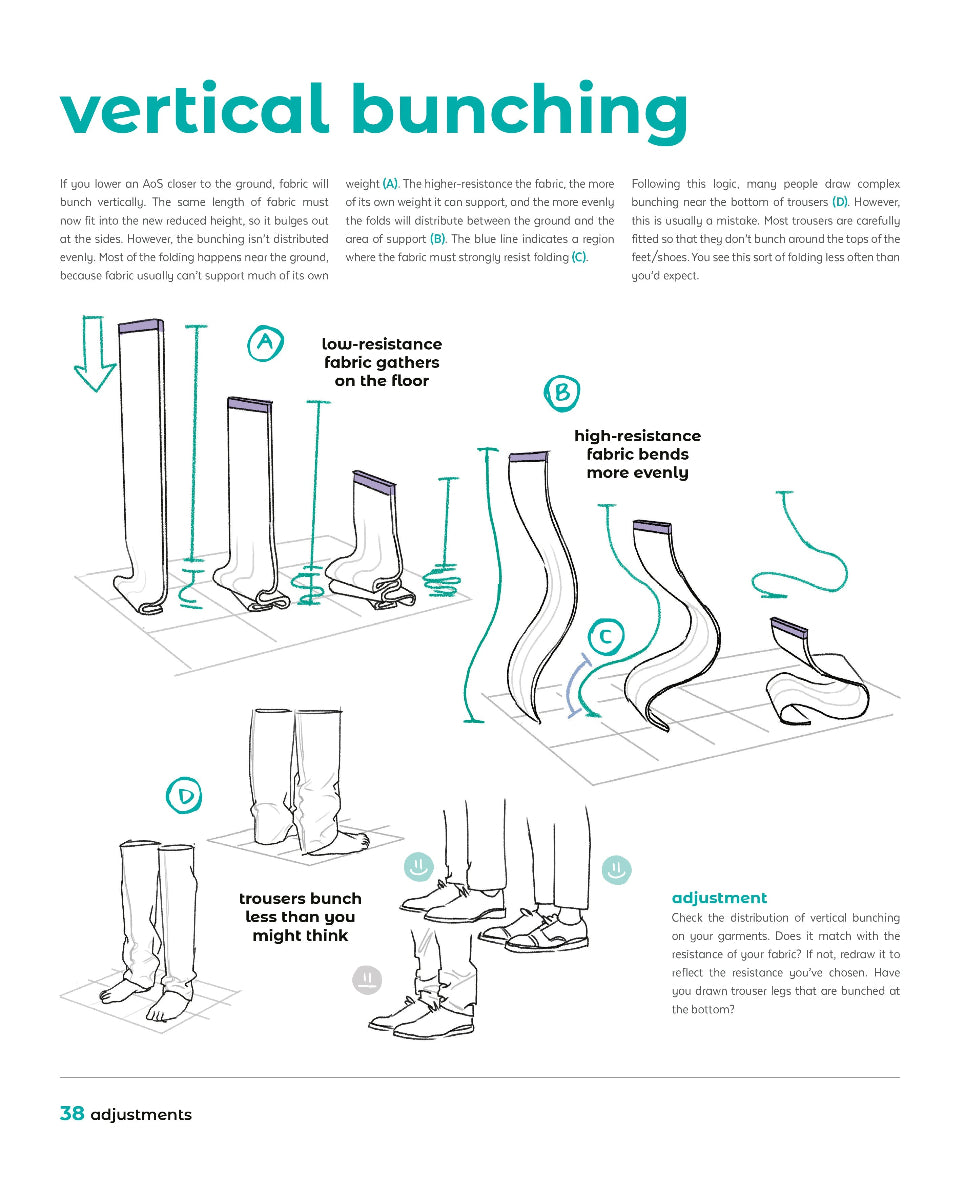 vertical bunching

If you lower an AoS closer to the ground, fabric will bunch vertically. The same length of fabric must now fit into the new reduced height, so it bulges out at the sides. However, the bunching isn't distributed evenly. Most of the folding happens near the ground, because fabric usually can't support much of its own weight (A). The higher-resistance the fabric, the more of its own weight it can support, and the more evenly the folds will distribute between the ground and the area of support (B). The blue line indicates a region where the fabric must strongly resist folding (C).

Following this logic, many people draw complex bunching near the bottom of trousers (D). However, this is usually a mistake. Most trousers are carefully fitted so that they don't bunch around the tops of the feet/shoes. You see this sort of folding less often than you'd expect.

A

low-resistance fabric gathers on the floor

B

high-resistance fabric bends more evenly

C

D

trousers bunch less than you might think

adjustment

Check the distribution of vertical bunching on your garments. Does it match with the resistance of your fabric? If not, redraw it to reflect the resistance you've chosen. Have you drawn trouser legs that are bunched at the bottom?

38 adjustments