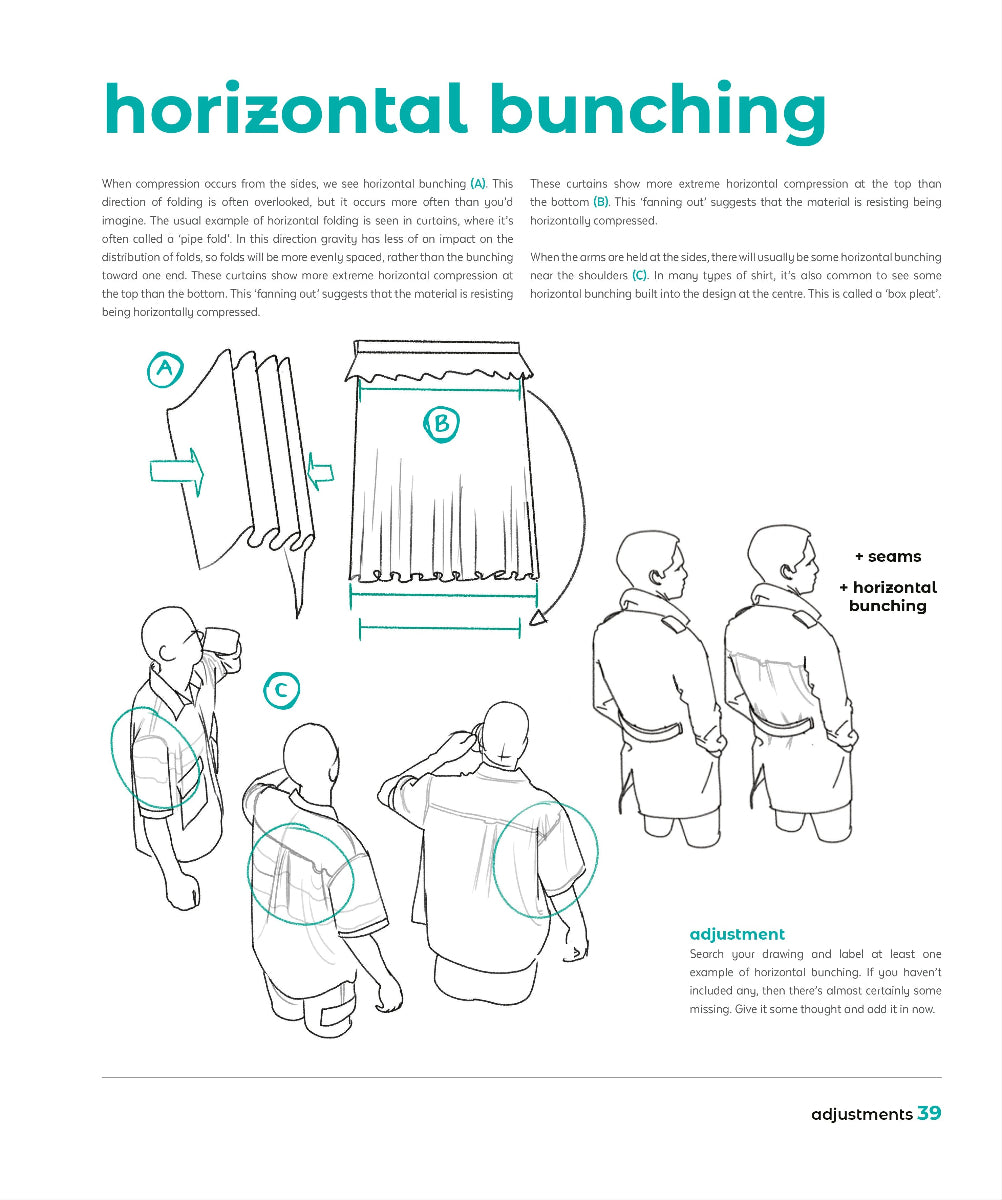 horizontal bunching

When compression occurs from the sides, we see horizontal bunching (A). This direction of folding is often overlooked, but it occurs more often than you'd imagine. The usual example of horizontal folding is seen in curtains, where it's often called a 'pipe fold'. In this direction gravity has less of an impact on the distribution of folds, so folds will be more evenly spaced, rather than the bunching toward one end. These curtains show more extreme horizontal compression at the top than the bottom. This 'fanning out' suggests that the material is resisting being horizontally compressed.

These curtains show more extreme horizontal compression at the top than the bottom (B). This 'fanning out' suggests that the material is resisting being horizontally compressed.

When the arms are held at the sides, there will usually be some horizontal bunching near the shoulders (C). In many types of shirt, it's also common to see some horizontal bunching built into the design at the centre. This is called a 'box pleat'.

A

B

C

+ seams

+ horizontal bunching

adjustment
Search your drawing and label at least one example of horizontal bunching. If you haven't included any, then there's almost certainly some missing. Give it some thought and add it in now.

adjustments 39