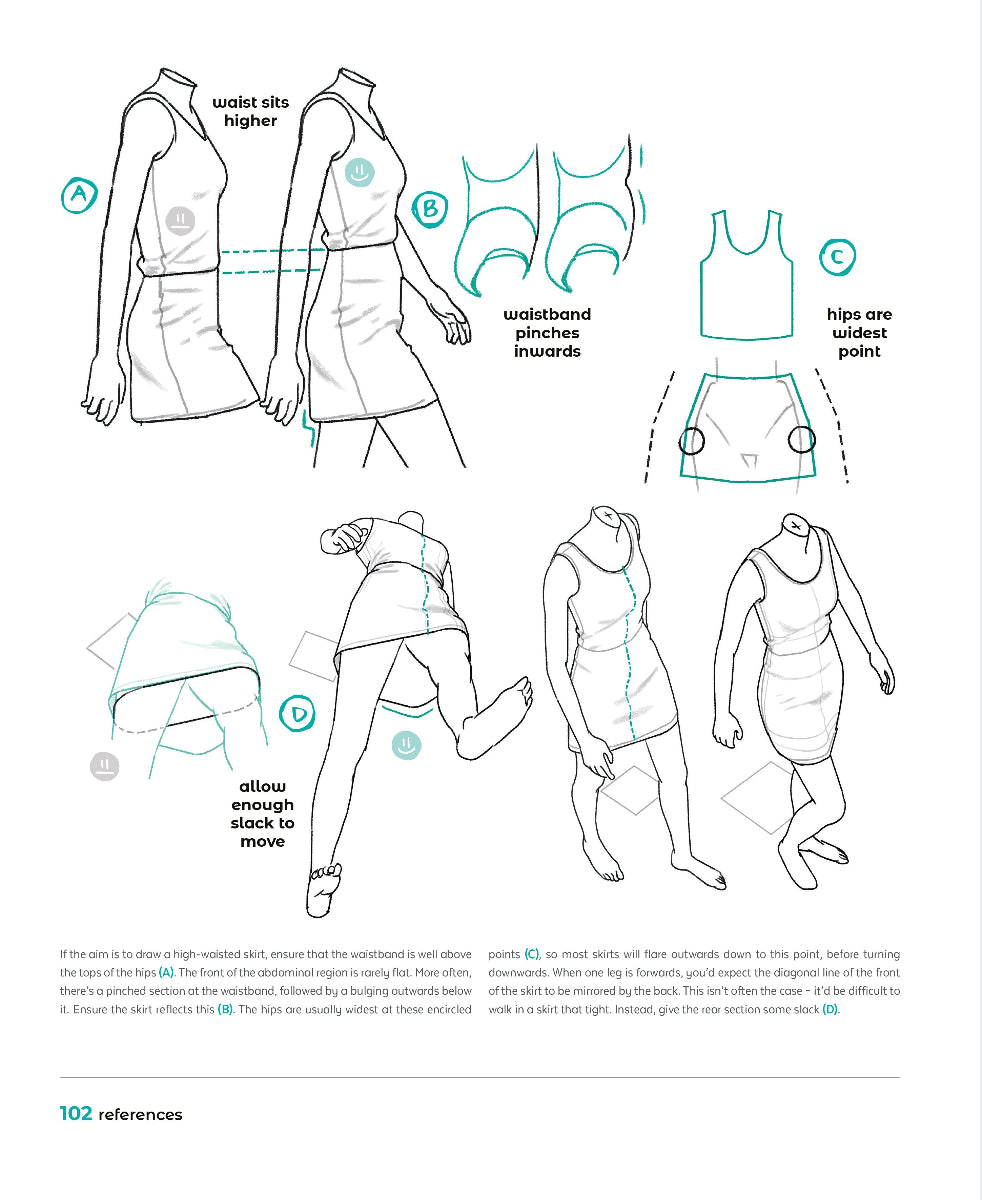 waist sits higher

A

B

waistband pinches inwards

C

hips are widest point

D

allow enough slack to move

If the aim is to draw a high-waisted skirt, ensure that the waistband is well above the tops of the hips (A). The front of the abdominal region is rarely flat. More often, there's a pinched section at the waistband, followed by a bulging outwards below it. Ensure the skirt reflects this (B). The hips are usually widest at these encircled points (C), so most skirts will flare outwards down to this point, before turning downwards. When one leg is forwards, you'd expect the diagonal line of the front of the skirt to be mirrored by the back. This isn't often the case – it'd be difficult to walk in a skirt that tight. Instead, give the rear section some slack (D).

102 references