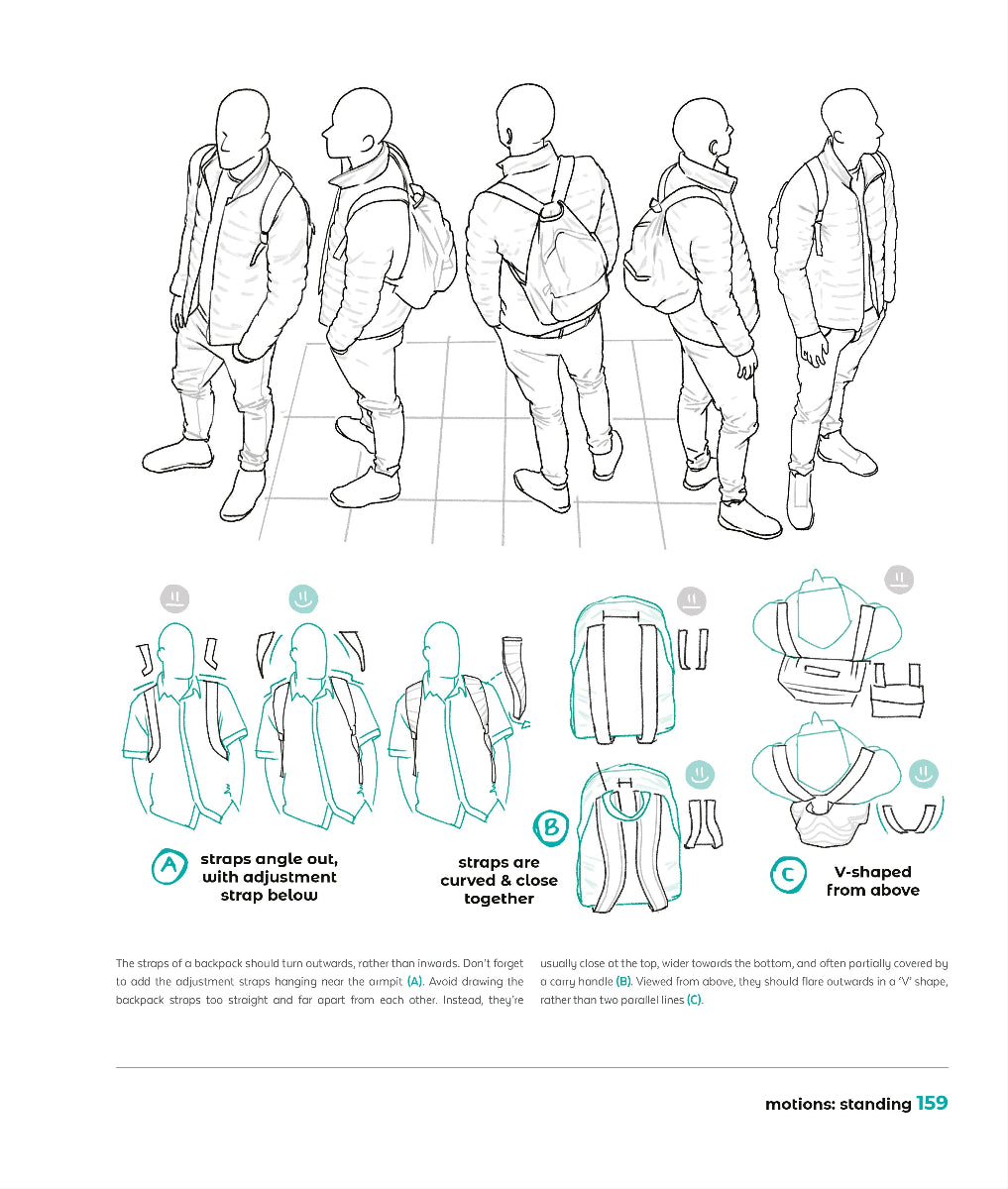 A straps angle out, with adjustment strap below

B straps are curved & close together

C V-shaped from above

The straps of a backpack should turn outwards, rather than inwards. Don't forget to add the adjustment straps hanging near the armpit (A). Avoid drawing the backpack straps too straight and far apart from each other. Instead, they're usually close at the top, wider towards the bottom, and often partially covered by a carry handle (B). Viewed from above, they should flare outwards in a 'V' shape, rather than two parallel lines (C).

motions: standing 159