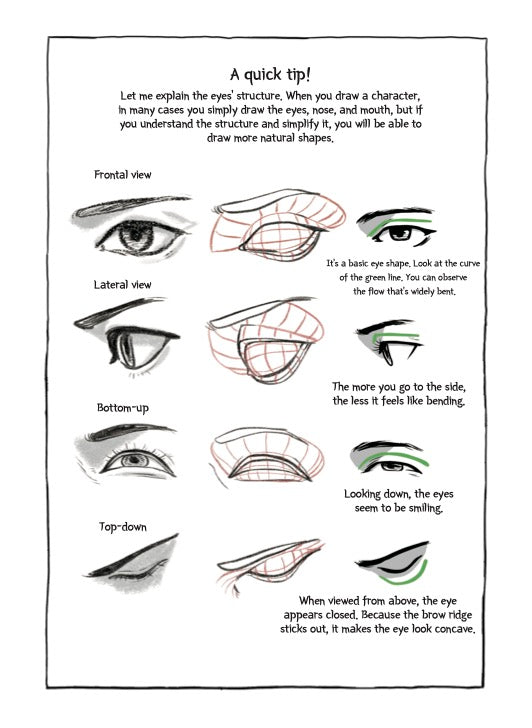 A quick tip!

Let me explain the eyes' structure. When you draw a character, in many cases you simply draw the eyes, nose, and mouth, but if you understand the structure and simplify it, you will be able to draw more natural shapes.

Frontal view

It's a basic eye shape. Look at the curve of the green line. You can observe the flow that's widely bent.

Lateral view

The more you go to the side, the less it feels like bending.

Bottom-up

Looking down, the eyes seem to be smiling.

Top-down

When viewed from above, the eye appears closed. Because the brow ridge sticks out, it makes the eye look concave.