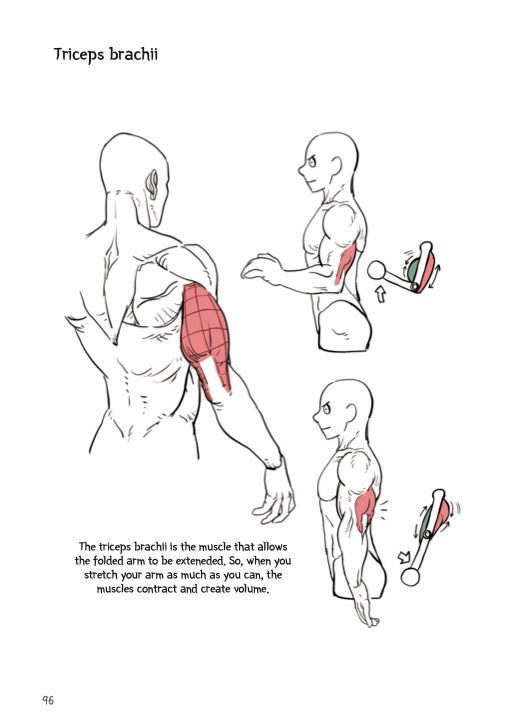 Triceps brachii

The triceps brachii is the muscle that allows the folded arm to be exteneded. So, when you stretch your arm as much as you can, the muscles contract and create volume.

96