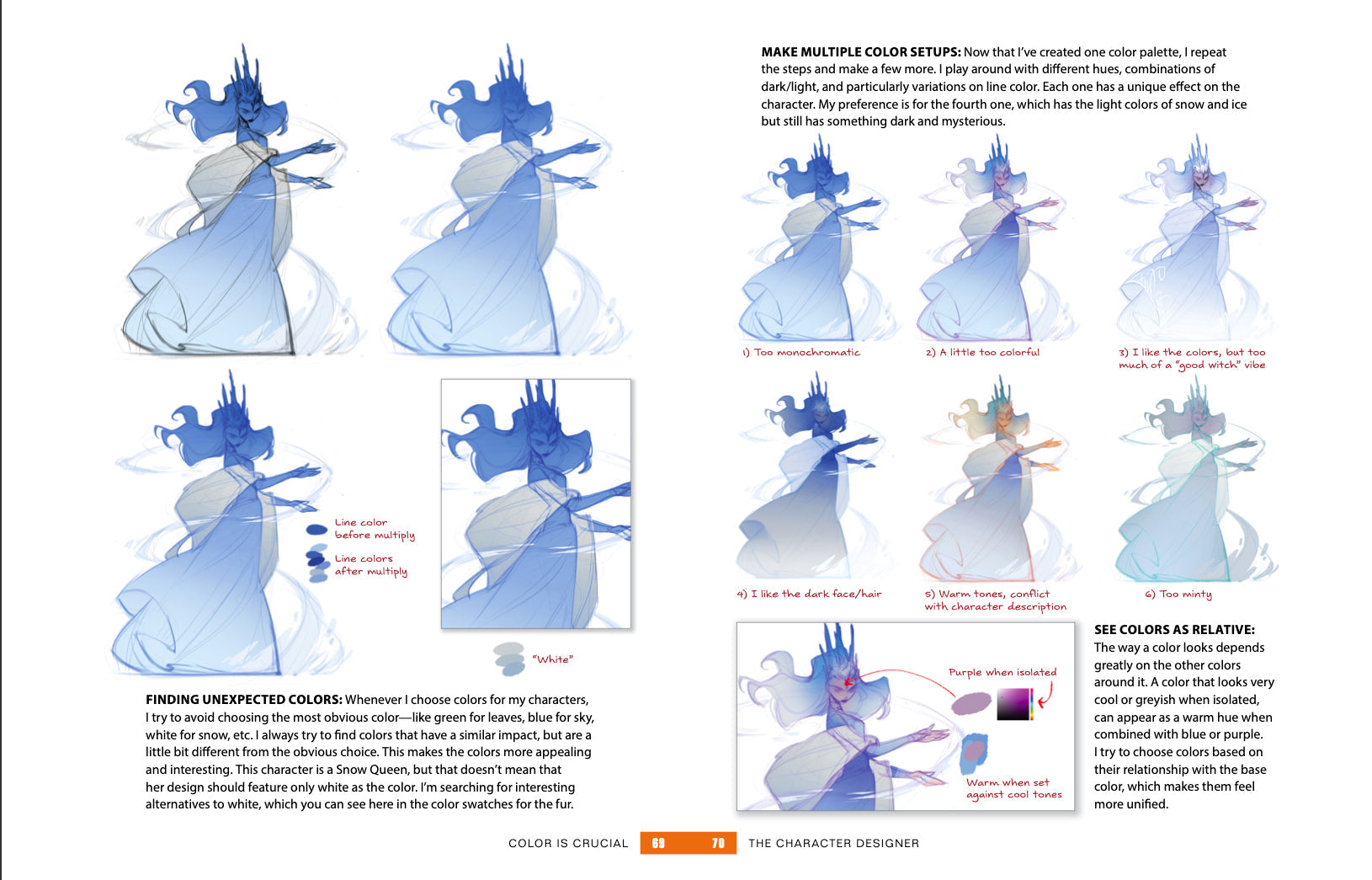 Line color before multiply

Line colors after multiply

"White"

FINDING UNEXPECTED COLORS: Whenever I choose colors for my characters, I try to avoid choosing the most obvious color—like green for leaves, blue for sky, white for snow, etc. I always try to find colors that have a similar impact, but are a little bit different from the obvious choice. This makes the colors more appealing and interesting. This character is a Snow Queen, but that doesn't mean that her design should feature only white as the color. I'm searching for interesting alternatives to white, which you can see here in the color swatches for the fur.

MAKE MULTIPLE COLOR SETUPS: Now that I've created one color palette, I repeat the steps and make a few more. I play around with different hues, combinations of dark/light, and particularly variations on line color. Each one has a unique effect on the character. My preference is for the fourth one, which has the light colors of snow and ice but still has something dark and mysterious.

1) Too monochromatic

2) A little too colorful

3) I like the colors, but too much of a "good witch" vibe

4) I like the dark face/hair

5) Warm tones, conflict with character description

6) Too minty

Purple when isolated

Warm when set against cool tones

SEE COLORS AS RELATIVE: The way a color looks depends greatly on the other colors around it. A color that looks very cool or greyish when isolated, can appear as a warm hue when combined with blue or purple. I try to choose colors based on their relationship with the base color, which makes them feel more unified.

COLOR IS CRUCIAL 69 70 THE CHARACTER DESIGNER