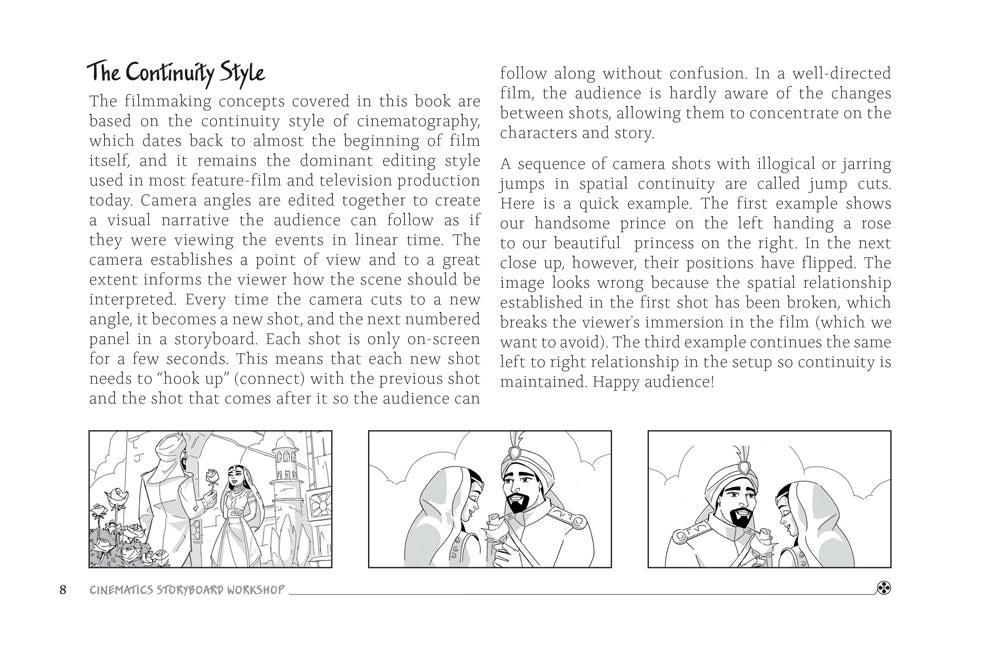 The Continuity Style

The filmmaking concepts covered in this book are based on the continuity style of cinematography, which dates back to almost the beginning of film itself, and it remains the dominant editing style used in most feature-film and television production today. Camera angles are edited together to create a visual narrative the audience can follow as if they were viewing the events in linear time. The camera establishes a point of view and to a great extent informs the viewer how the scene should be interpreted. Every time the camera cuts to a new angle, it becomes a new shot, and the next numbered panel in a storyboard. Each shot is only on-screen for a few seconds. This means that each new shot needs to "hook up" (connect) with the previous shot and the shot that comes after it so the audience can follow along without confusion. In a well-directed film, the audience is hardly aware of the changes between shots, allowing them to concentrate on the characters and story.

A sequence of camera shots with illogical or jarring jumps in spatial continuity are called jump cuts. Here is a quick example. The first example shows our handsome prince on the left handing a rose to our beautiful princess on the right. In the next close up, however, their positions have flipped. The image looks wrong because the spatial relationship established in the first shot has been broken, which breaks the viewer's immersion in the film (which we want to avoid). The third example continues the same left to right relationship in the setup so continuity is maintained. Happy audience!

8 CINEMATICS STORYBOARD WORKSHOP