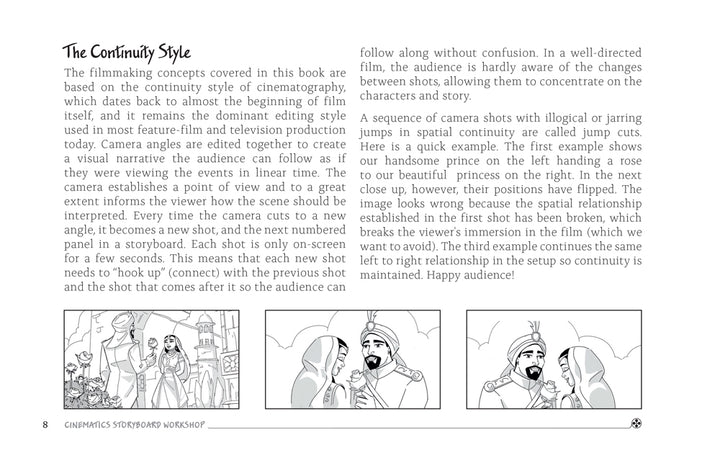 The Continuity Style

The filmmaking concepts covered in this book are based on the continuity style of cinematography, which dates back to almost the beginning of film itself, and it remains the dominant editing style used in most feature-film and television production today. Camera angles are edited together to create a visual narrative the audience can follow as if they were viewing the events in linear time. The camera establishes a point of view and to a great extent informs the viewer how the scene should be interpreted. Every time the camera cuts to a new angle, it becomes a new shot, and the next numbered panel in a storyboard. Each shot is only on-screen for a few seconds. This means that each new shot needs to "hook up" (connect) with the previous shot and the shot that comes after it so the audience can follow along without confusion. In a well-directed film, the audience is hardly aware of the changes between shots, allowing them to concentrate on the characters and story.

A sequence of camera shots with illogical or jarring jumps in spatial continuity are called jump cuts. Here is a quick example. The first example shows our handsome prince on the left handing a rose to our beautiful princess on the right. In the next close up, however, their positions have flipped. The image looks wrong because the spatial relationship established in the first shot has been broken, which breaks the viewer's immersion in the film (which we want to avoid). The third example continues the same left to right relationship in the setup so continuity is maintained. Happy audience!

8 CINEMATICS STORYBOARD WORKSHOP